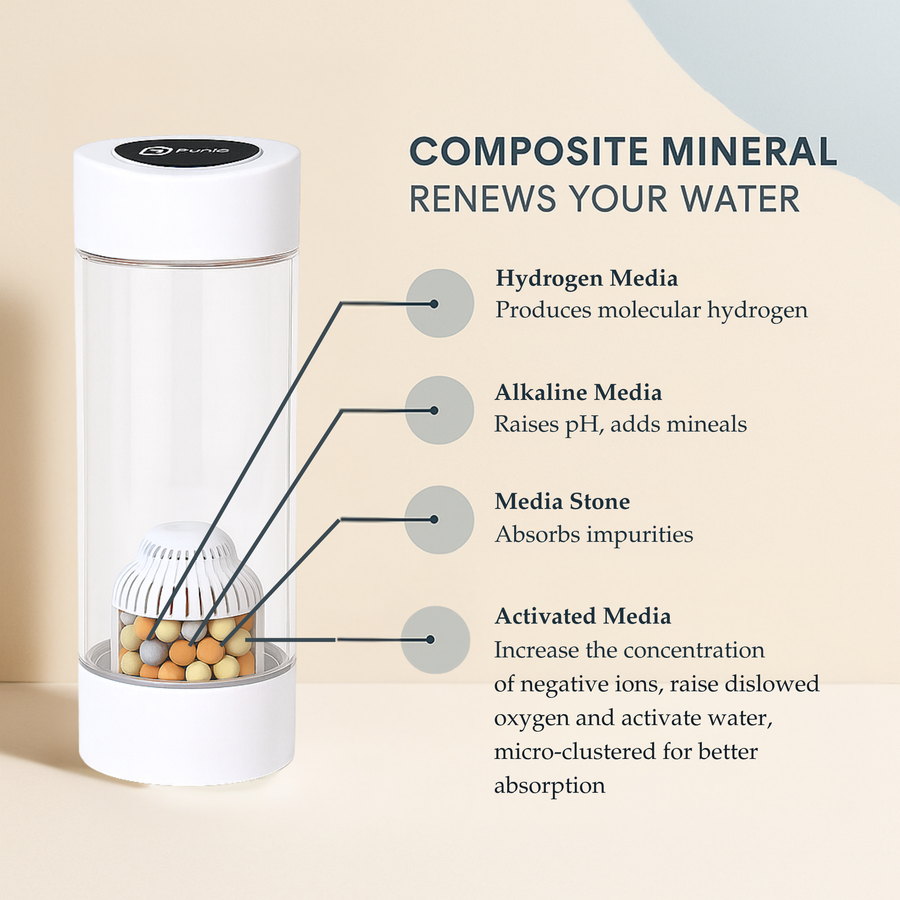 Punic

COMPOSITE MINERAL
RENEWS YOUR WATER

Hydrogen Media
Produces molecular hydrogen

Alkaline Media
Raises pH, adds mineals

Media Stone
Absorbs impurities

Activated Media
Increase the concentration of negative ions, raise dislowed oxygen and activate water, micro-clustered for better absorption